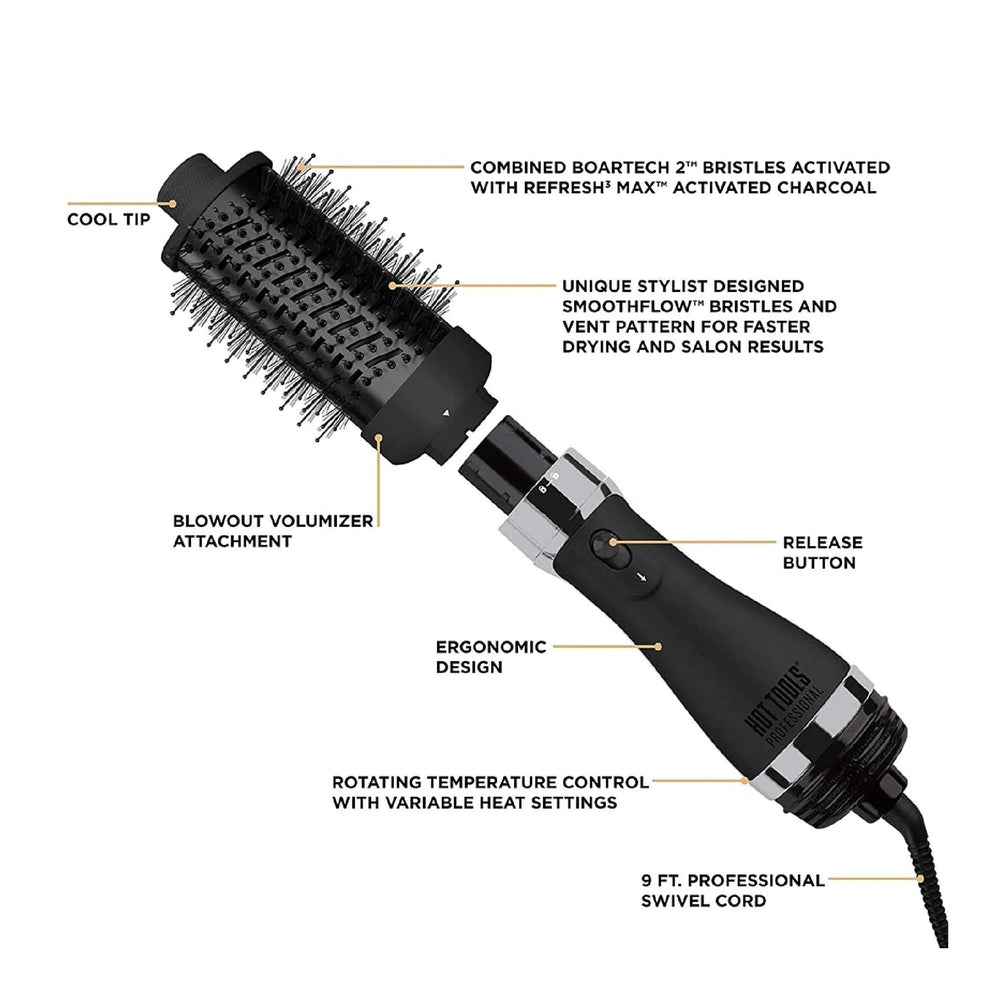 COMBINED BOARTECH 2™ BRISTLES ACTIVATED WITH REFRESH³ MAX™ ACTIVATED CHARCOAL

COOL TIP

UNIQUE STYLIST DESIGNED SMOOTHFLOW™ BRISTLES AND VENT PATTERN FOR FASTER DRYING AND SALON RESULTS

BLOWOUT VOLUMIZER ATTACHMENT

RELEASE BUTTON

ERGONOMIC DESIGN

HOT TOOLS® PROFESSIONAL

ROTATING TEMPERATURE CONTROL WITH VARIABLE HEAT SETTINGS

9 FT. PROFESSIONAL SWIVEL CORD